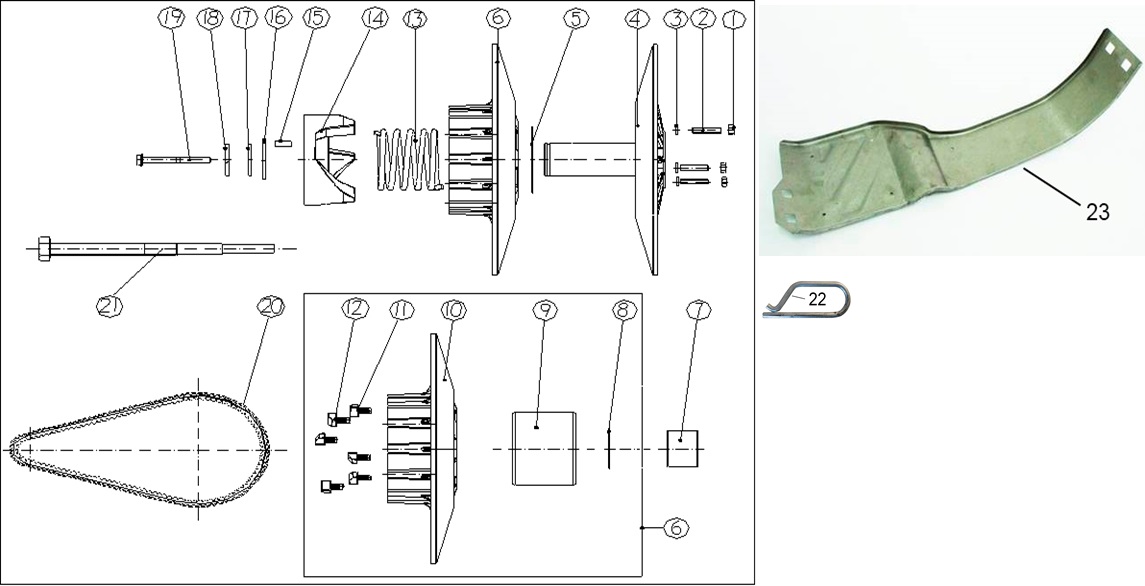 19 18 17 16 15 14 13 6 5 4 3 2 1

21

20

12 11 10 9 8 7

6

23

22