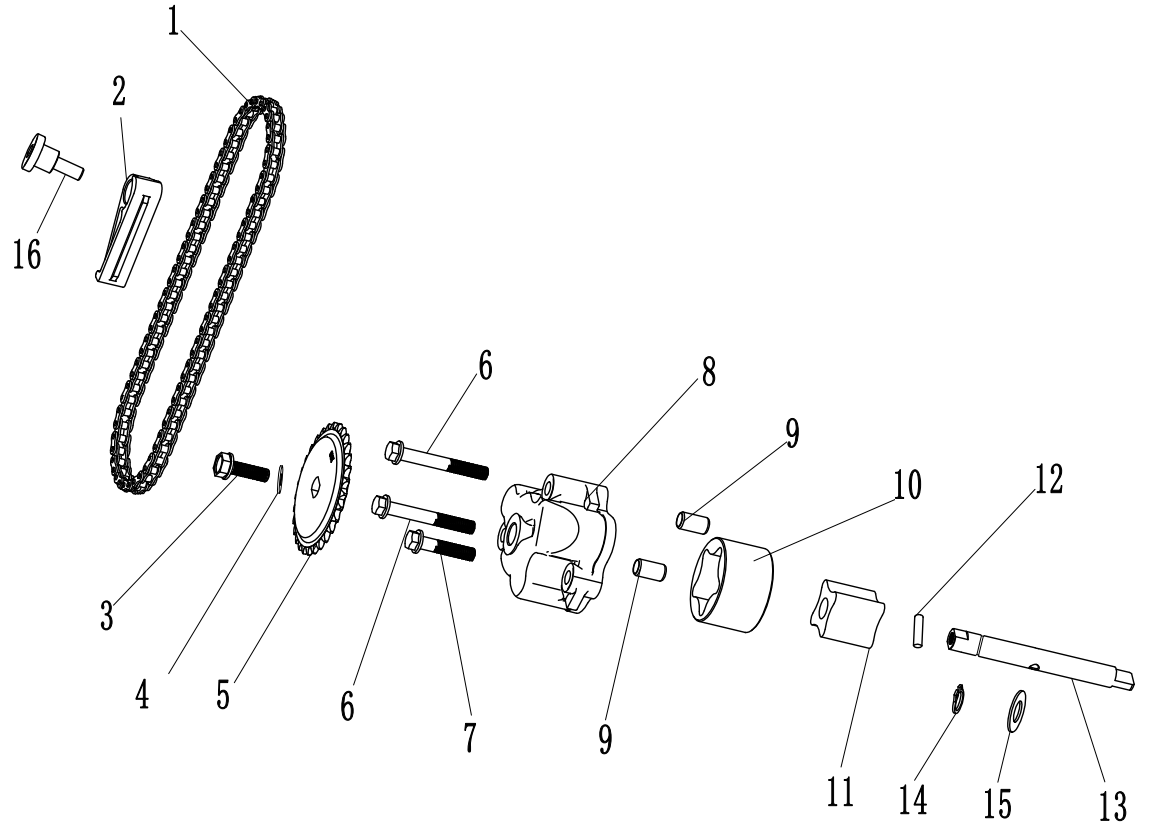 1
2
16
6
8
9
10
12
3
4
5
6
7
9
11
14
15
13