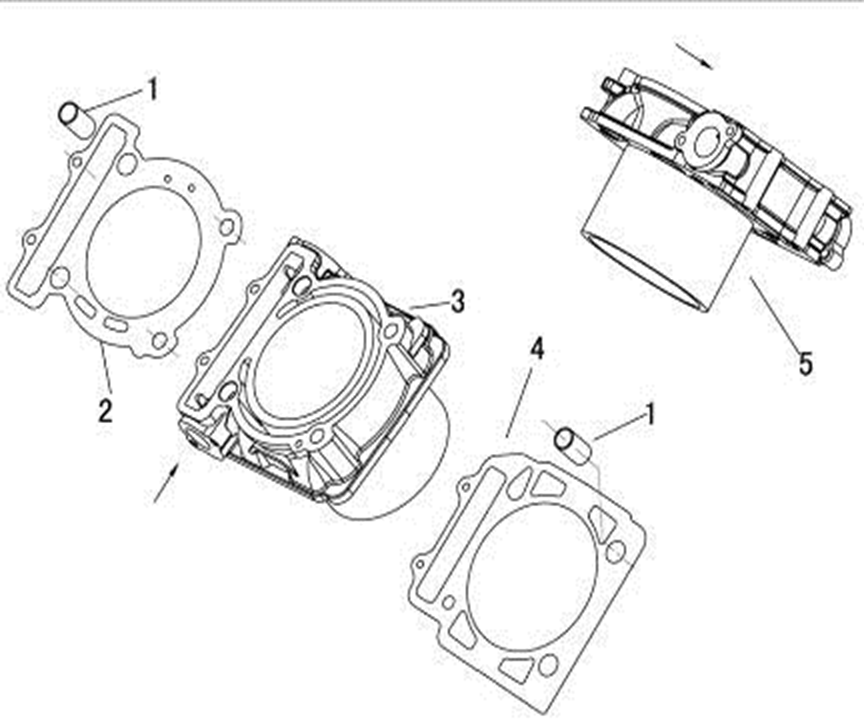 1
2
3
4
1
5