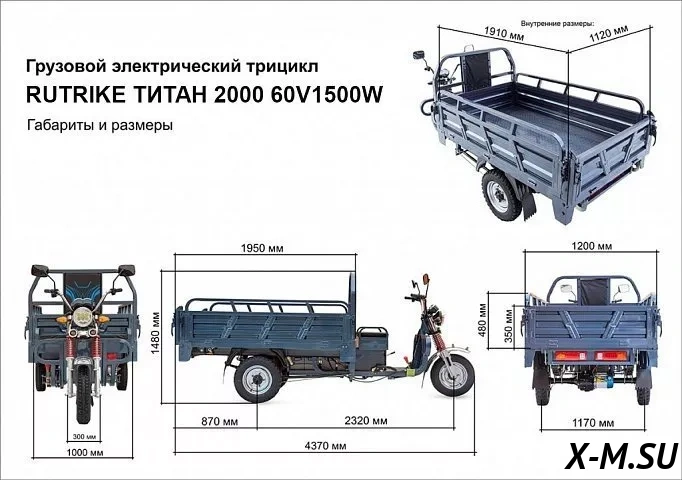 Грузовой электрический трицикл
RUTRIKE ТИТАН 2000 60V1500W
Габариты и размеры

Внутренние размеры:
1910 мм
1120 мм

1950 мм
1480 мм
870 мм
2320 мм
4370 мм

300 мм
1000 мм

1200 мм
480 мм
350 мм
1170 мм

X-M.SU