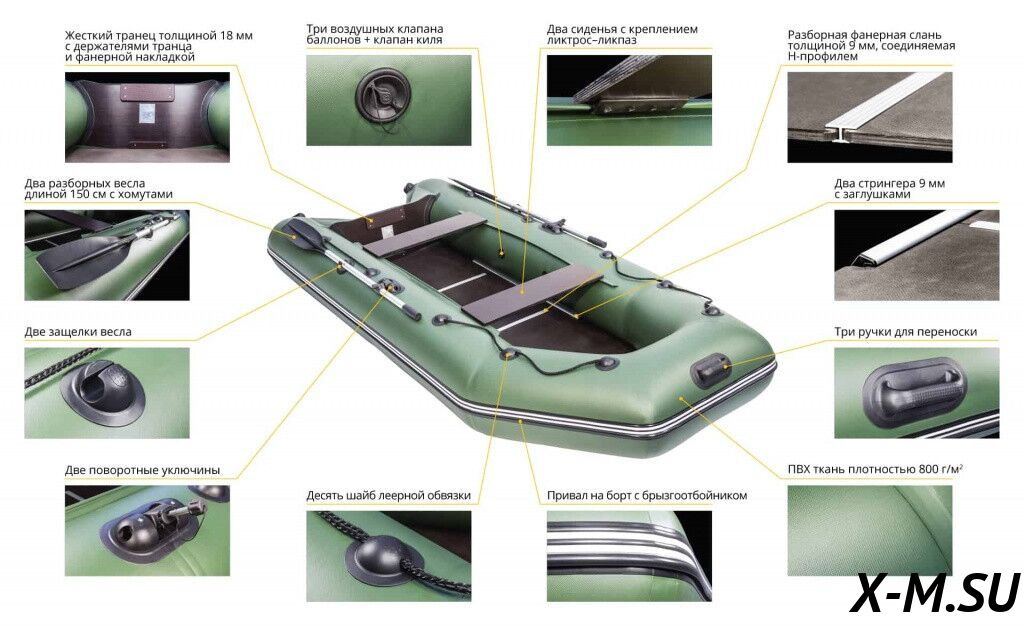 Жесткий транец толщиной 18 мм с держателями транца и фанерной накладкой

Три воздушных клапана баллонов + клапан киля

Два сиденья с креплением ликтрос–ликпаз

Разборная фанерная слань толщиной 9 мм, соединяемая Н-профилем

Два разборных весла длиной 150 см с хомутами

Два стрингера 9 мм с заглушками

Две защелки весла

Три ручки для переноски

Две поворотные уключины

Десять шайб леерной обвязки

Привал на борт с брызгоотбойником

ПВХ ткань плотностью 800 г/м$^2$

X-M.SU